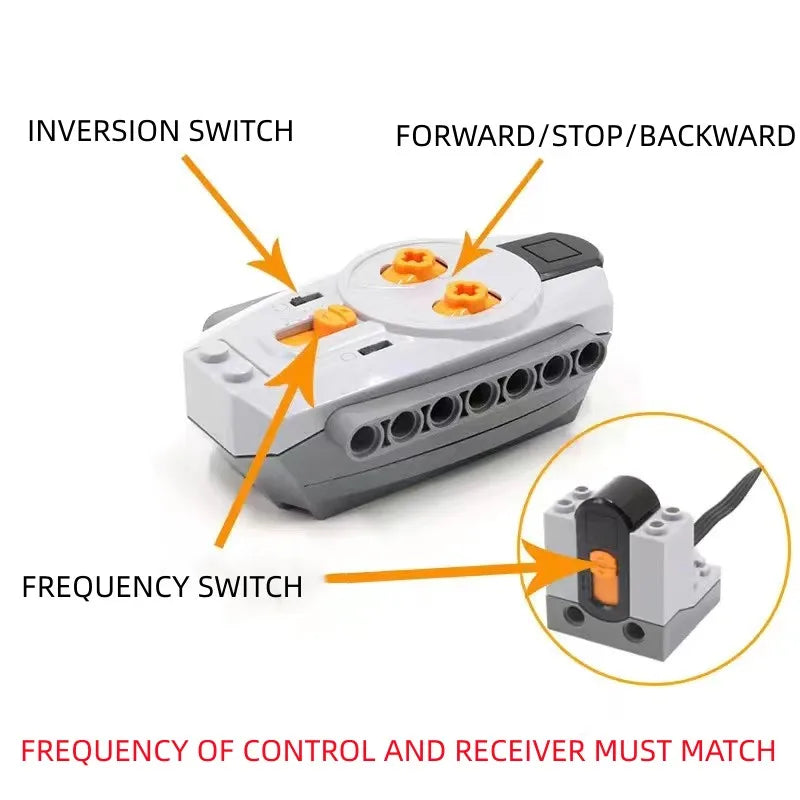 INVERSION SWITCH

FORWARD/STOP/BACKWARD

FREQUENCY SWITCH

FREQUENCY OF CONTROL AND RECEIVER MUST MATCH